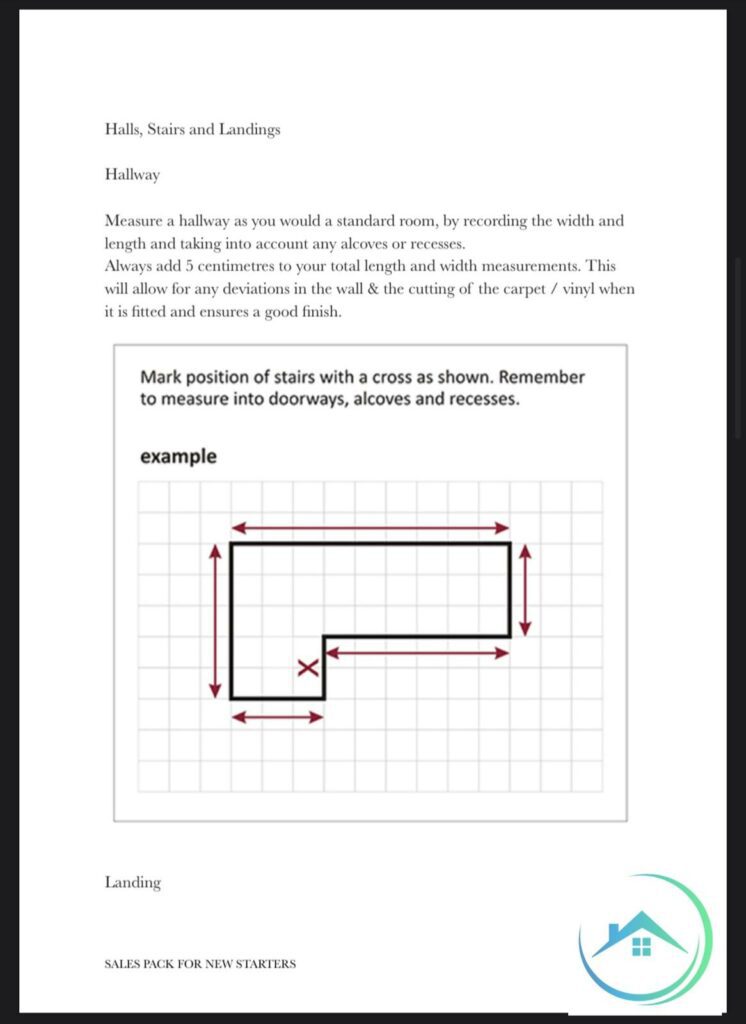 Halls, Stairs and Landings

Hallway

Measure a hallway as you would a standard room, by recording the width and length and taking into account any alcoves or recesses.
Always add 5 centimetres to your total length and width measurements. This will allow for any deviations in the wall & the cutting of the carpet / vinyl when it is fitted and ensures a good finish.

Mark position of stairs with a cross as shown. Remember to measure into doorways, alcoves and recesses.

example

Landing

SALES PACK FOR NEW STARTERS