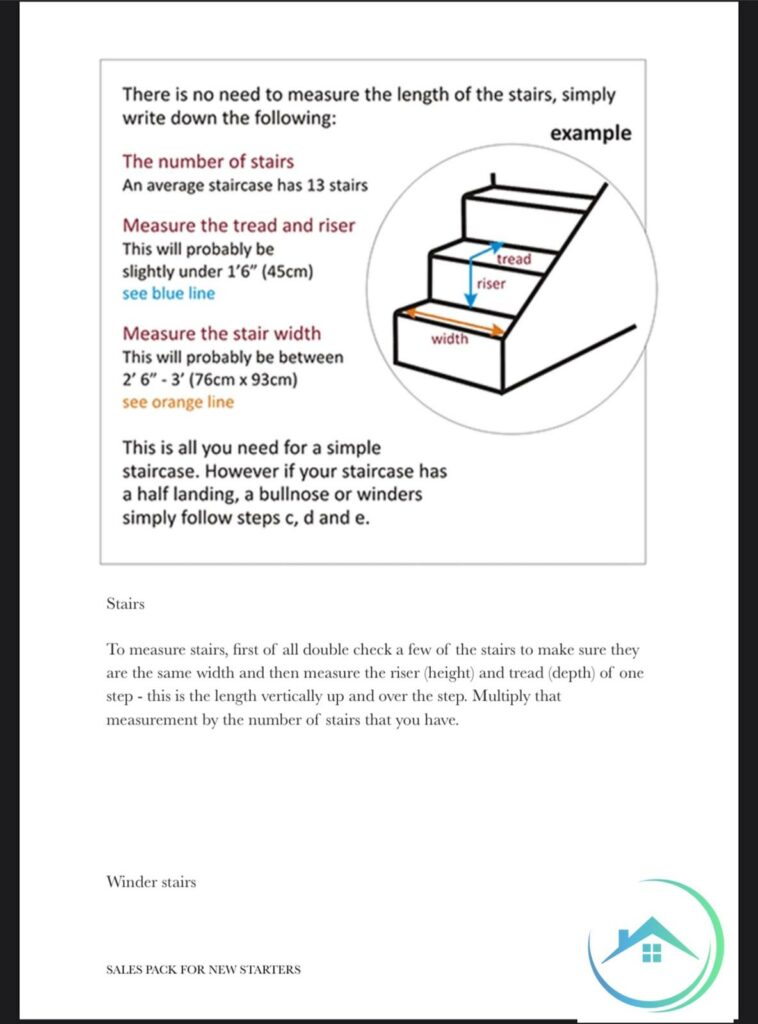 There is no need to measure the length of the stairs, simply write down the following:

example

The number of stairs
An average staircase has 13 stairs

Measure the tread and riser
This will probably be slightly under 1'6" (45cm)
see blue line

Measure the stair width
This will probably be between 2' 6" - 3' (76cm x 93cm)
see orange line

tread
riser
width

This is all you need for a simple staircase. However if your staircase has a half landing, a bullnose or winders simply follow steps c, d and e.

Stairs

To measure stairs, first of all double check a few of the stairs to make sure they are the same width and then measure the riser (height) and tread (depth) of one step - this is the length vertically up and over the step. Multiply that measurement by the number of stairs that you have.

Winder stairs

SALES PACK FOR NEW STARTERS