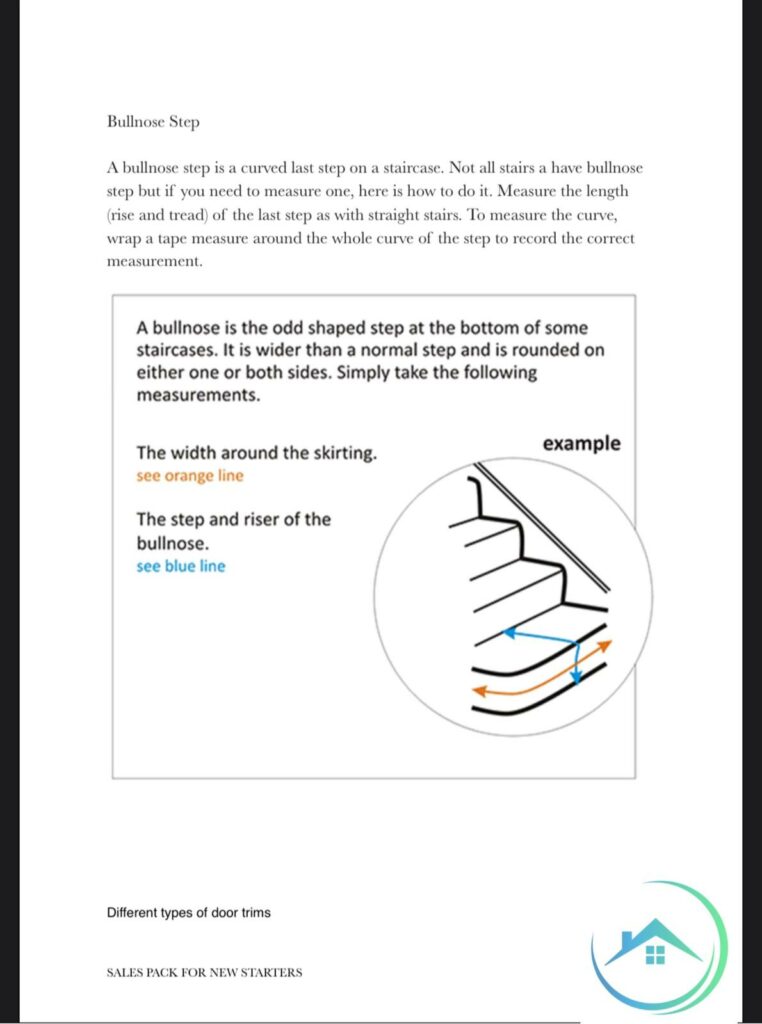 Bullnose Step

A bullnose step is a curved last step on a staircase. Not all stairs a have bullnose step but if you need to measure one, here is how to do it. Measure the length (rise and tread) of the last step as with straight stairs. To measure the curve, wrap a tape measure around the whole curve of the step to record the correct measurement.

A bullnose is the odd shaped step at the bottom of some staircases. It is wider than a normal step and is rounded on either one or both sides. Simply take the following measurements.

The width around the skirting.
see orange line

The step and riser of the bullnose.
see blue line

example

Different types of door trims

SALES PACK FOR NEW STARTERS